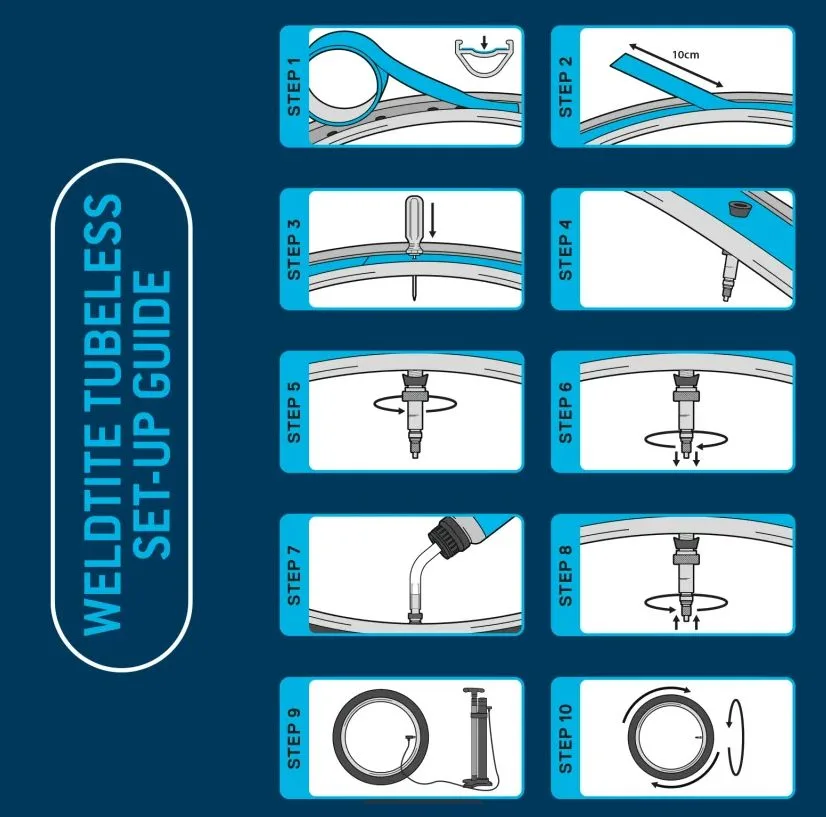 WELDTITE TUBELESS SET-UP GUIDE

STEP 1

STEP 2

10cm

STEP 3

STEP 4

STEP 5

STEP 6

STEP 7

STEP 8

STEP 9

STEP 10