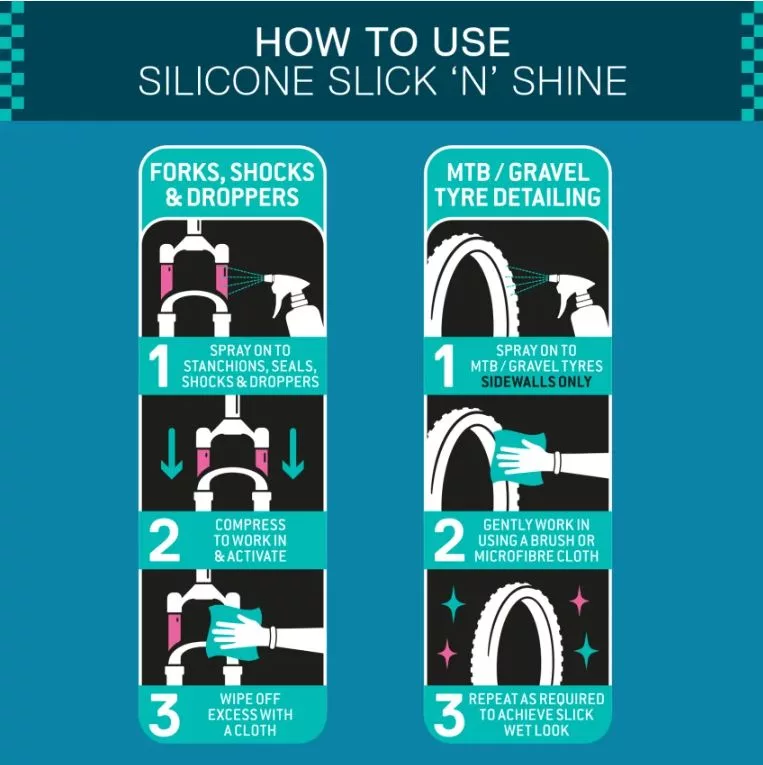 HOW TO USE
SILICONE SLICK 'N' SHINE

FORKS, SHOCKS & DROPPERS

1 SPRAY ON TO STANCHIONS, SEALS, SHOCKS & DROPPERS

2 COMPRESS TO WORK IN & ACTIVATE

3 WIPE OFF EXCESS WITH A CLOTH

MTB / GRAVEL TYRE DETAILING

1 SPRAY ON TO MTB / GRAVEL TYRES SIDEWALLS ONLY

2 GENTLY WORK IN USING A BRUSH OR MICROFIBRE CLOTH

3 REPEAT AS REQUIRED TO ACHIEVE SLICK WET LOOK