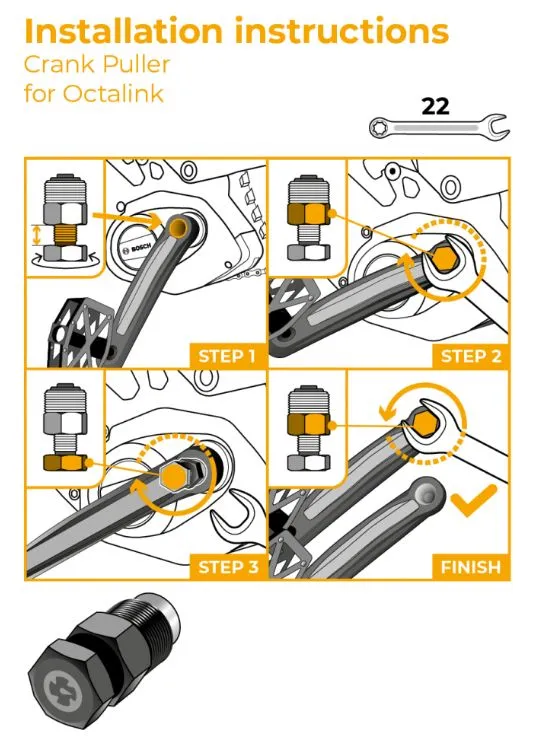 Installation instructions
Crank Puller
for Octalink

22

BOSCH

STEP 1

STEP 2

STEP 3

FINISH