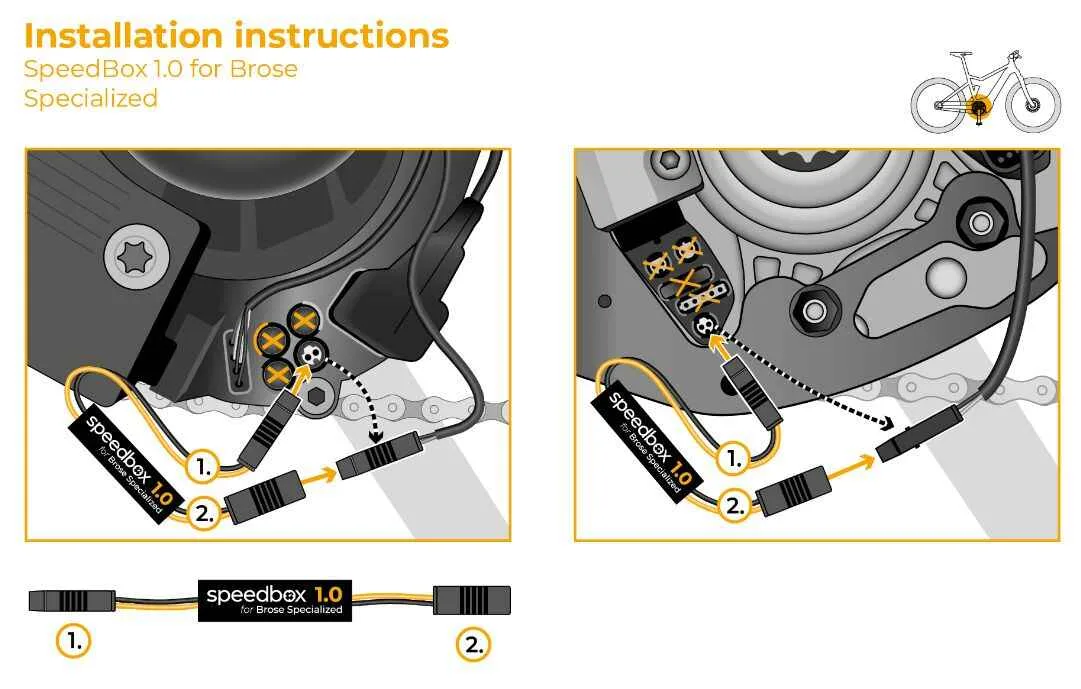 Installation instructions
SpeedBox 1.0 for Brose Specialized

speedbox 1.0
for Brose Specialized
1.
2.

speedbox 1.0
for Brose Specialized
1.
2.

speedbox 1.0
for Brose Specialized
1.
2.