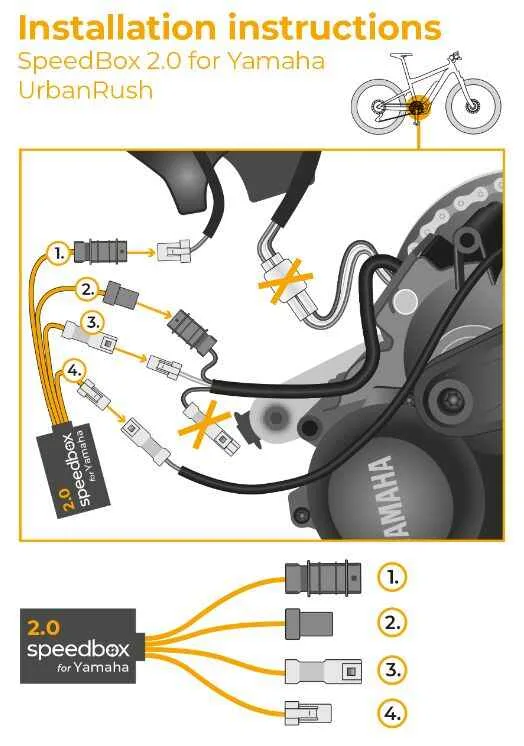 Installation instructions
SpeedBox 2.0 for Yamaha UrbanRush

1.
2.
3.
4.

2.0
speedbox
for Yamaha

YAMAHA

2.0
speedbox
for Yamaha

1.
2.
3.
4.