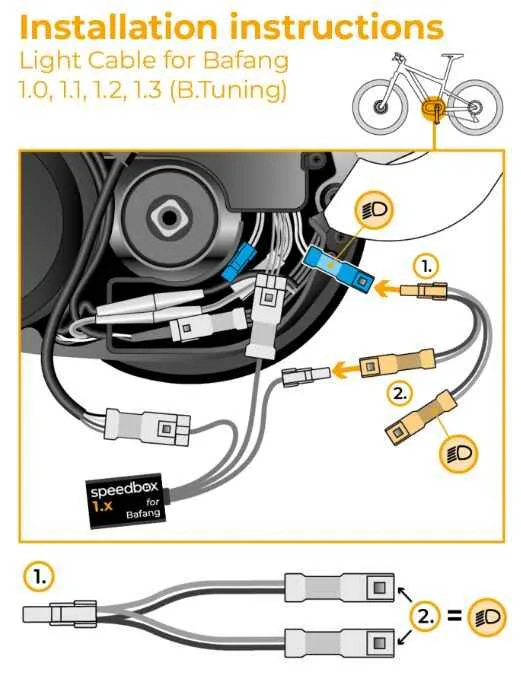 Installation instructions
Light Cable for Bafang 1.0, 1.1, 1.2, 1.3 (B.Tuning)

1.

2.

speedbox 1.x for Bafang

1.

2. =