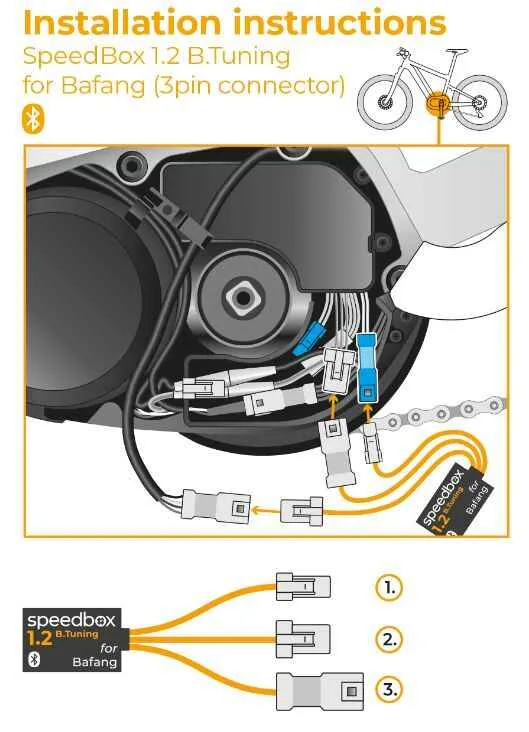 Installation instructions
SpeedBox 1.2 B.Tuning for Bafang (3pin connector)

speedbox 1.2 B.Tuning for Bafang

speedbox 1.2 B.Tuning for Bafang

1.

2.

3.