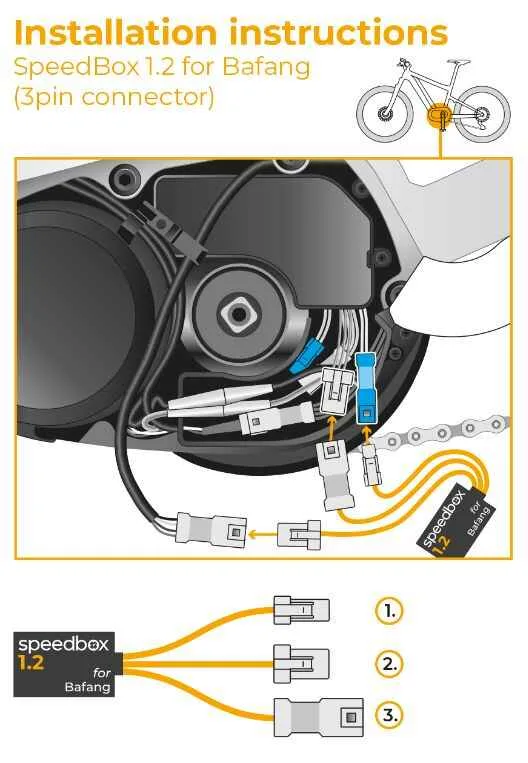 Installation instructions
SpeedBox 1.2 for Bafang
(3pin connector)

speedbox
1.2
for
Bafang

speedbox
1.2
for
Bafang

1.
2.
3.