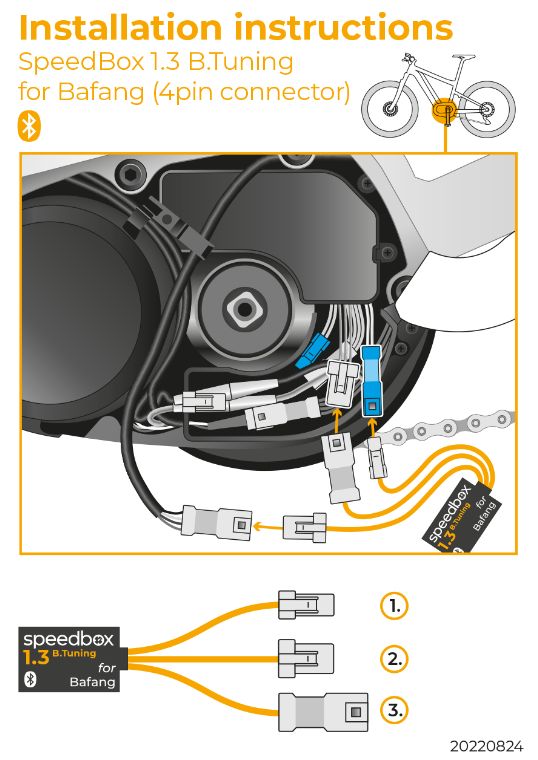 Installation instructions
SpeedBox 1.3 B.Tuning
for Bafang (4pin connector)

speedbox 1.3 for Bafang

speedbox
1.3 B.Tuning
for
Bafang

1.
2.
3.

20220824