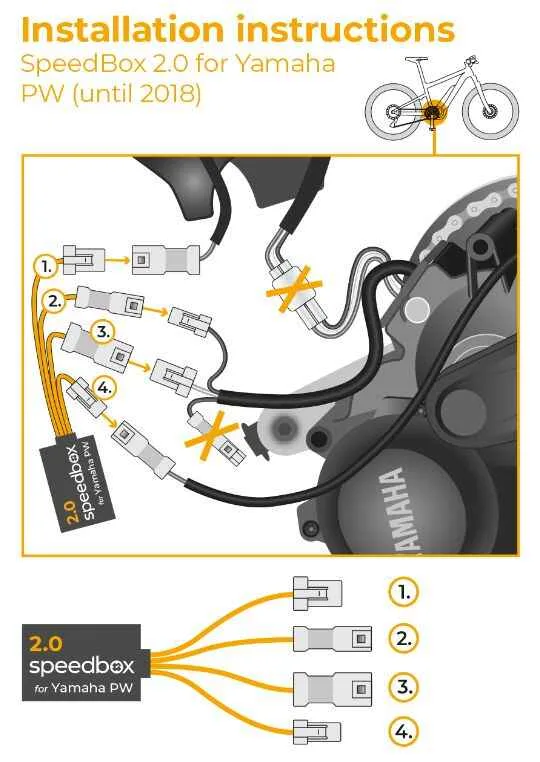 Installation instructions
SpeedBox 2.0 for Yamaha PW (until 2018)

1.
2.
3.
4.

2.0 speedbox for Yamaha PW

YAMAHA

2.0
speedbox
for Yamaha PW

1.
2.
3.
4.