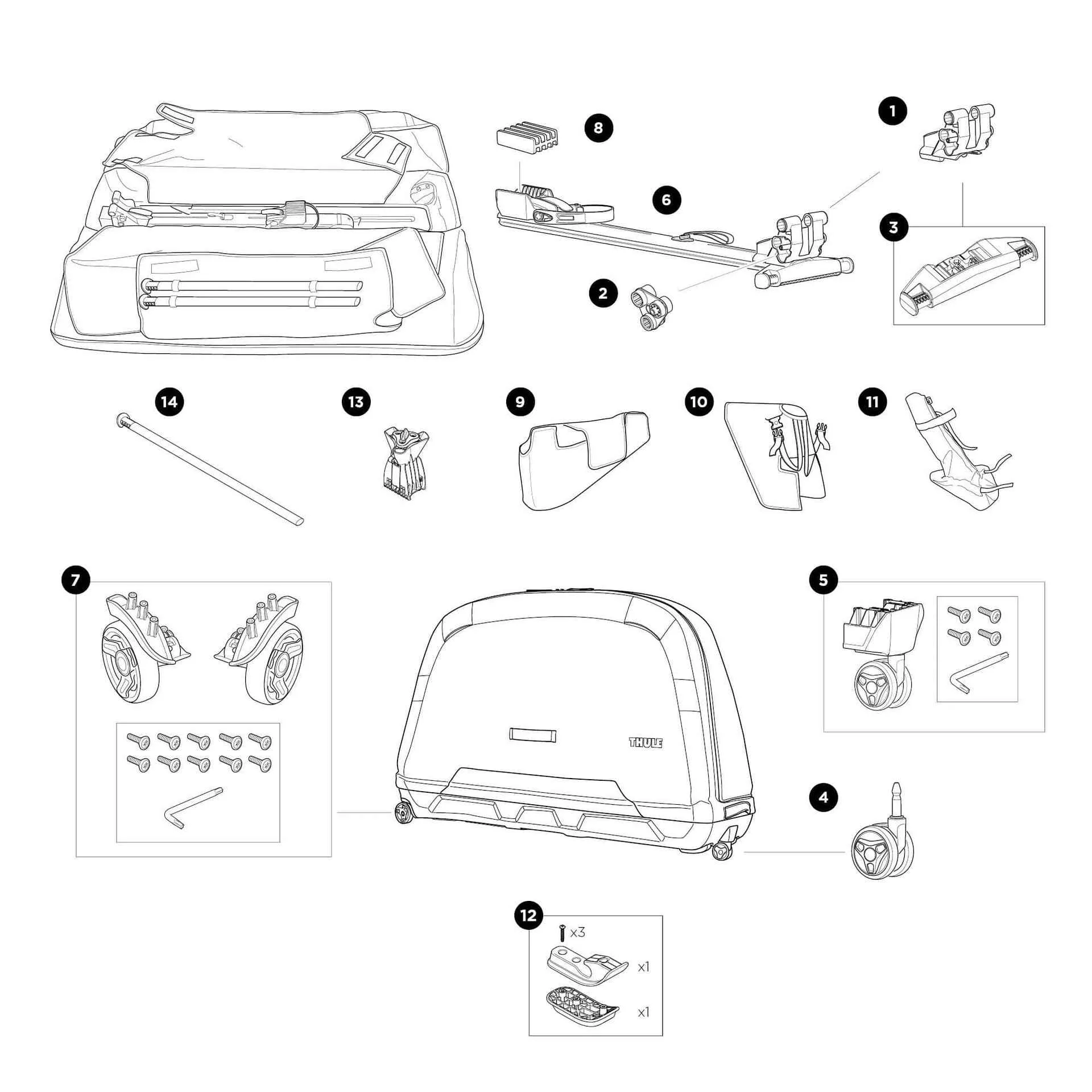 8

1

6

3

2

14

13

9

10

11

7

5

THULE

4

12

x3

x1

x1