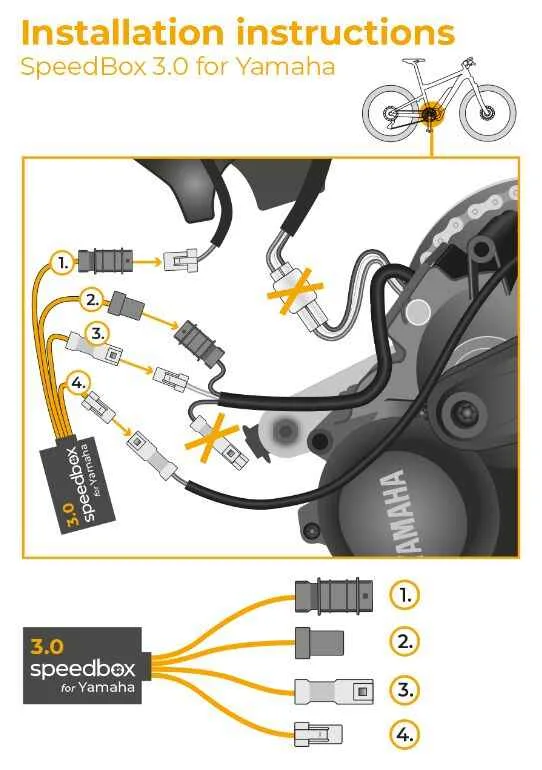 Installation instructions
SpeedBox 3.0 for Yamaha

1.
2.
3.
4.

3.0
speedbox
for Yamaha

YAMAHA

3.0
speedbox
for Yamaha

1.
2.
3.
4.