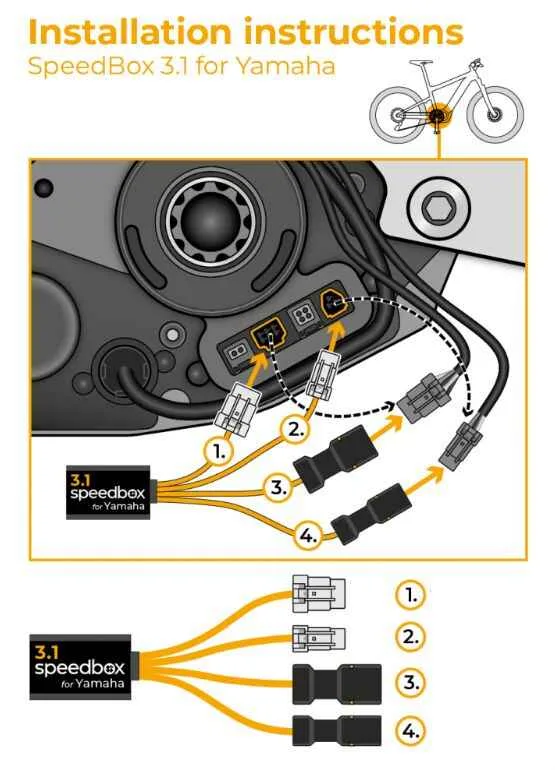 Installation instructions
SpeedBox 3.1 for Yamaha

1.
2.
3.
4.

3.1
speedbox
for Yamaha

3.1
speedbox
for Yamaha

1.
2.
3.
4.