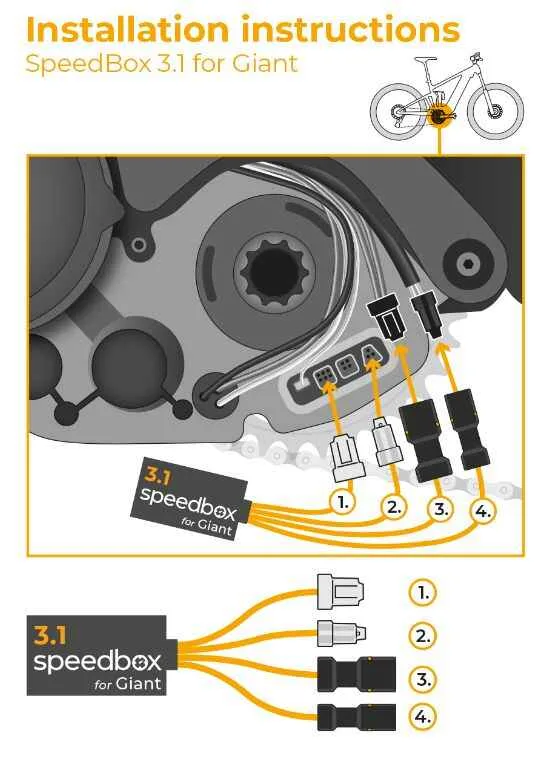 Installation instructions
SpeedBox 3.1 for Giant

3.1
speedbox
for Giant

1.
2.
3.
4.

3.1
speedbox
for Giant

1.
2.
3.
4.