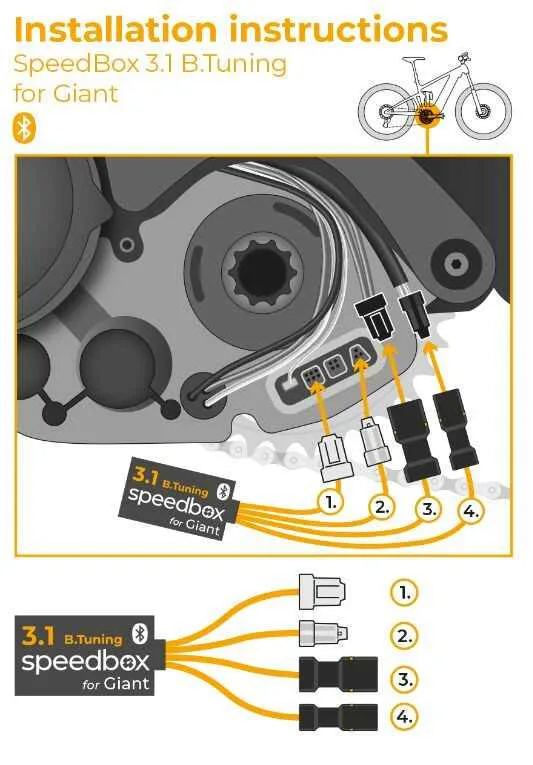 Installation instructions
SpeedBox 3.1 B.Tuning
for Giant

3.1 B.Tuning
speedbox
for Giant

1.
2.
3.
4.

3.1 B.Tuning
speedbox
for Giant

1.
2.
3.
4.