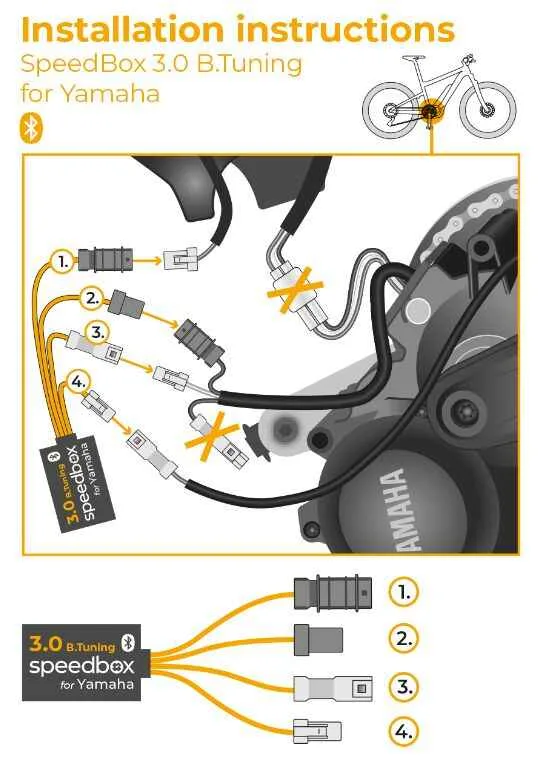 Installation instructions
SpeedBox 3.0 B.Tuning
for Yamaha

1.
2.
3.
4.

3.0 B.Tuning
speedbox
for Yamaha

YAMAHA

3.0 B.Tuning
speedbox
for Yamaha

1.
2.
3.
4.