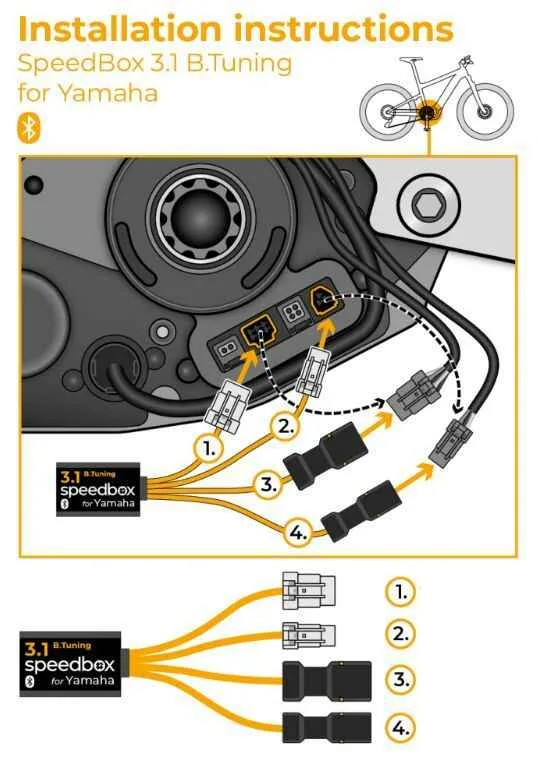 Installation instructions
SpeedBox 3.1 B.Tuning
for Yamaha

1.
2.
3.
4.

3.1 B.Tuning
speedbox
for Yamaha

3.1 B.Tuning
speedbox
for Yamaha

1.
2.
3.
4.