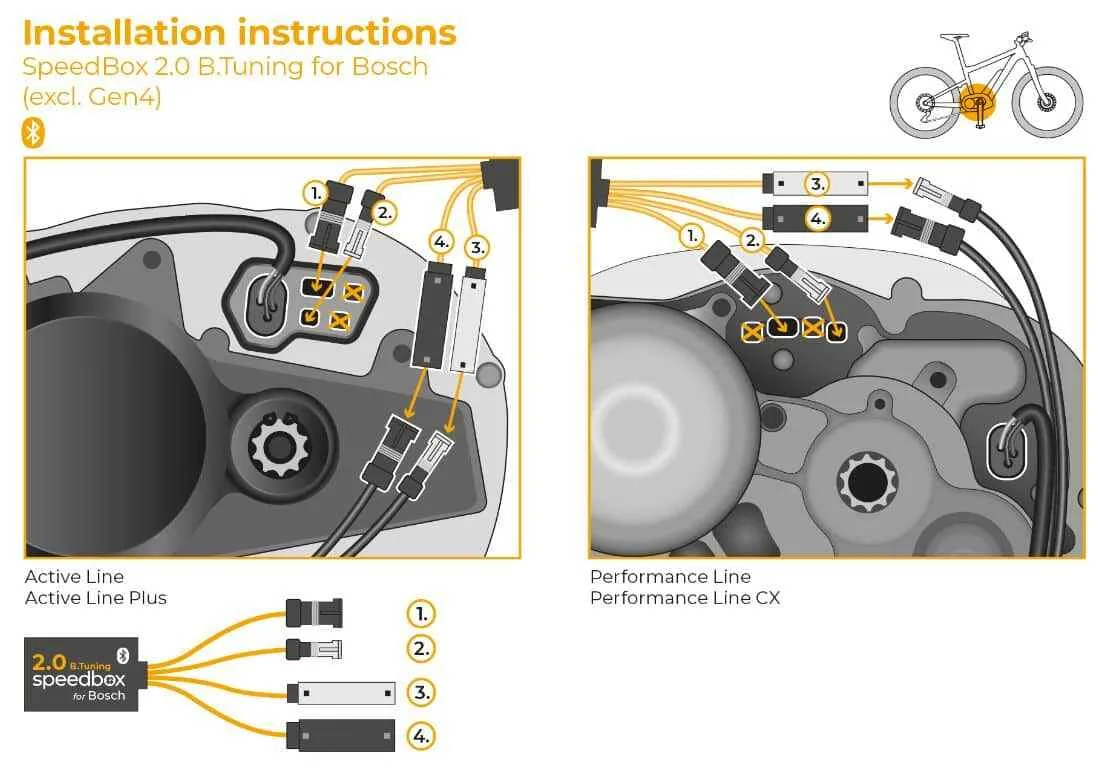 Installation instructions
SpeedBox 2.0 B.Tuning for Bosch
(excl. Gen4)

1.
2.
4.
3.

3.
4.
1.
2.

Active Line
Active Line Plus

Performance Line
Performance Line CX

2.0 B.Tuning
speedbox
for Bosch

1.
2.
3.
4.